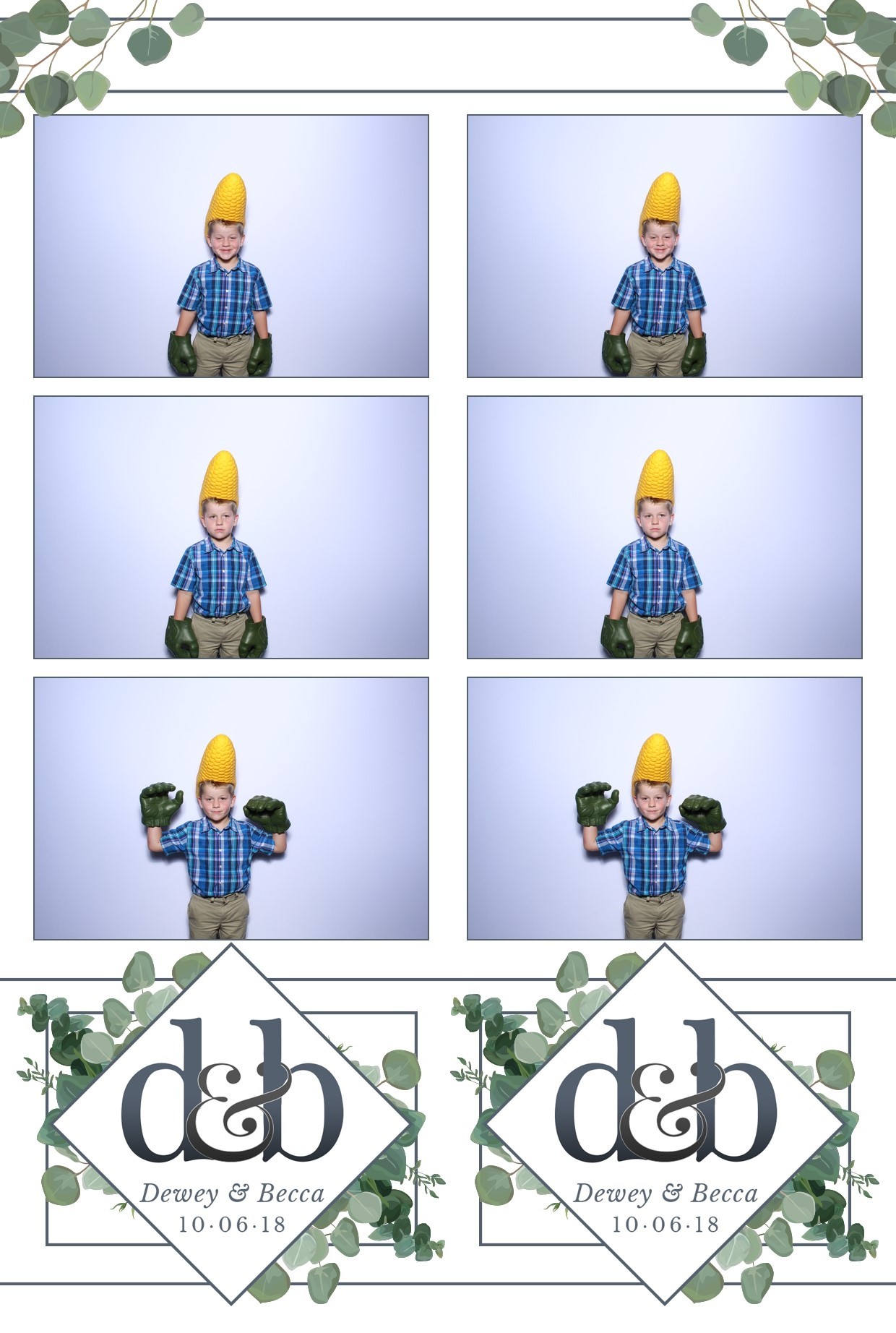 d&b
Dewey & Becca
10·06·18

d&b
Dewey & Becca
10·06·18